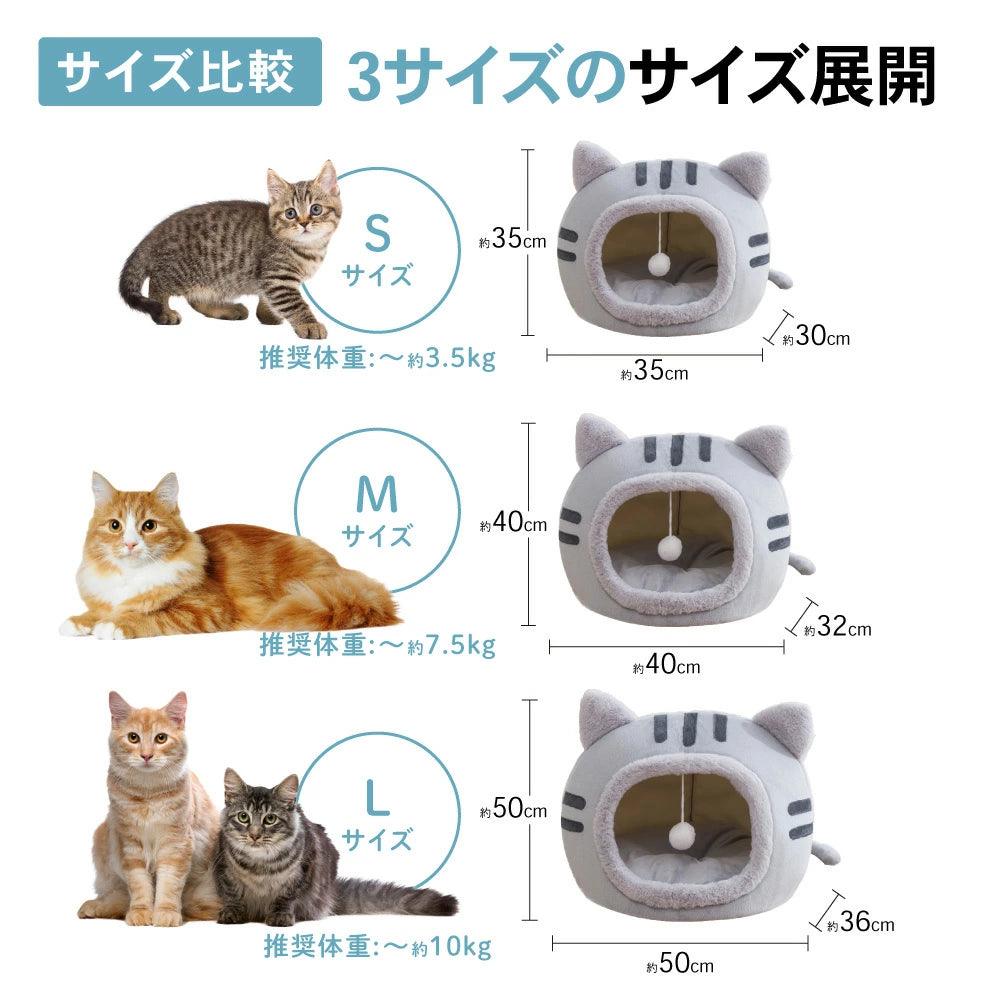 サイズ比較 3サイズのサイズ展開

S
サイズ
推奨体重:～約3.5kg

約35cm
約30cm
約35cm

M
サイズ
推奨体重:～約7.5kg

約40cm
約32cm
約40cm

L
サイズ
推奨体重:～約10kg

約50cm
約36cm
約50cm