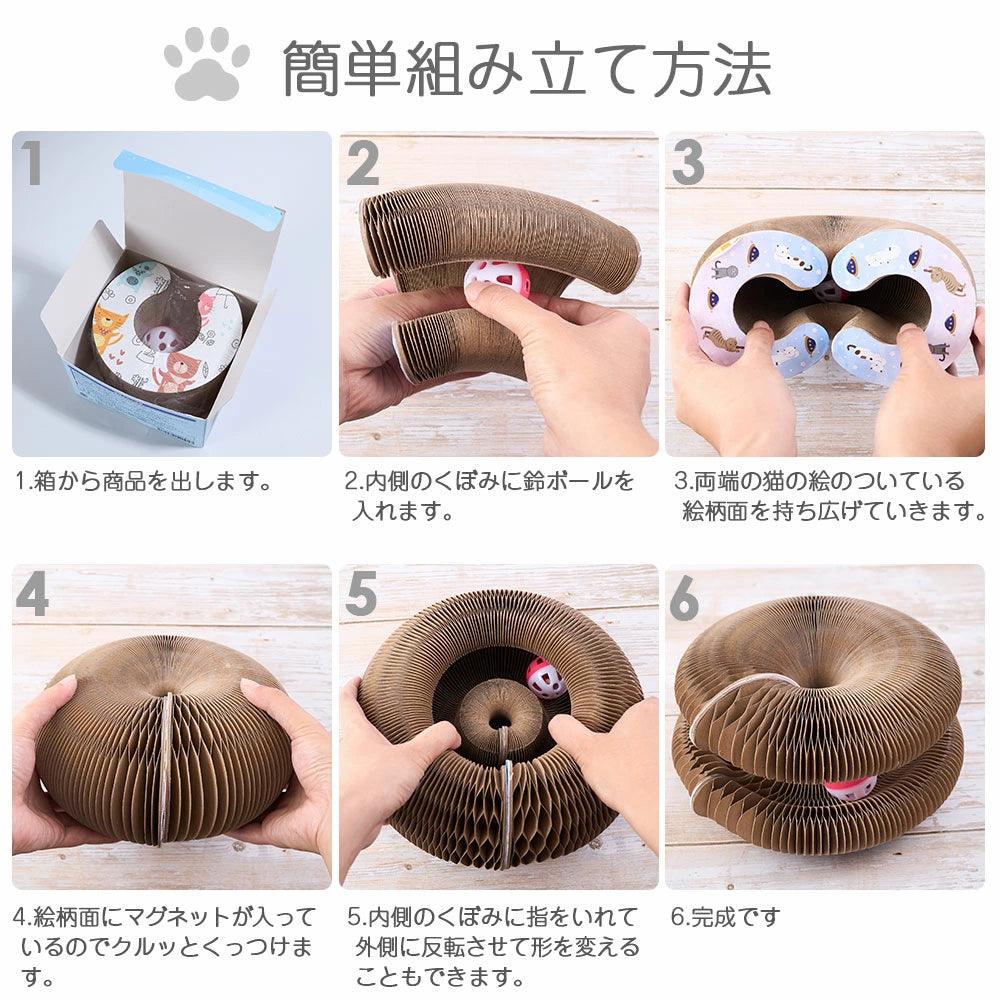 簡単組み立て方法

1

1.箱から商品を出します。

2

2.内側のくぼみに鈴ボールを入れます。

3

3.両端の猫の絵のついている絵柄面を持ち広げていきます。

4

4.絵柄面にマグネットが入っているのでクルッとくっつけます。

5

5.内側のくぼみに指をいれて外側に反転させて形を変えることもできます。

6

6.完成です